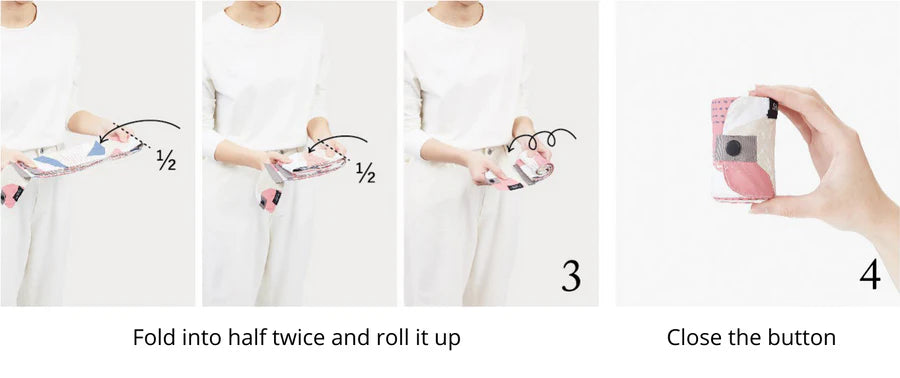 ½

½

3

4

Fold into half twice and roll it up

Close the button